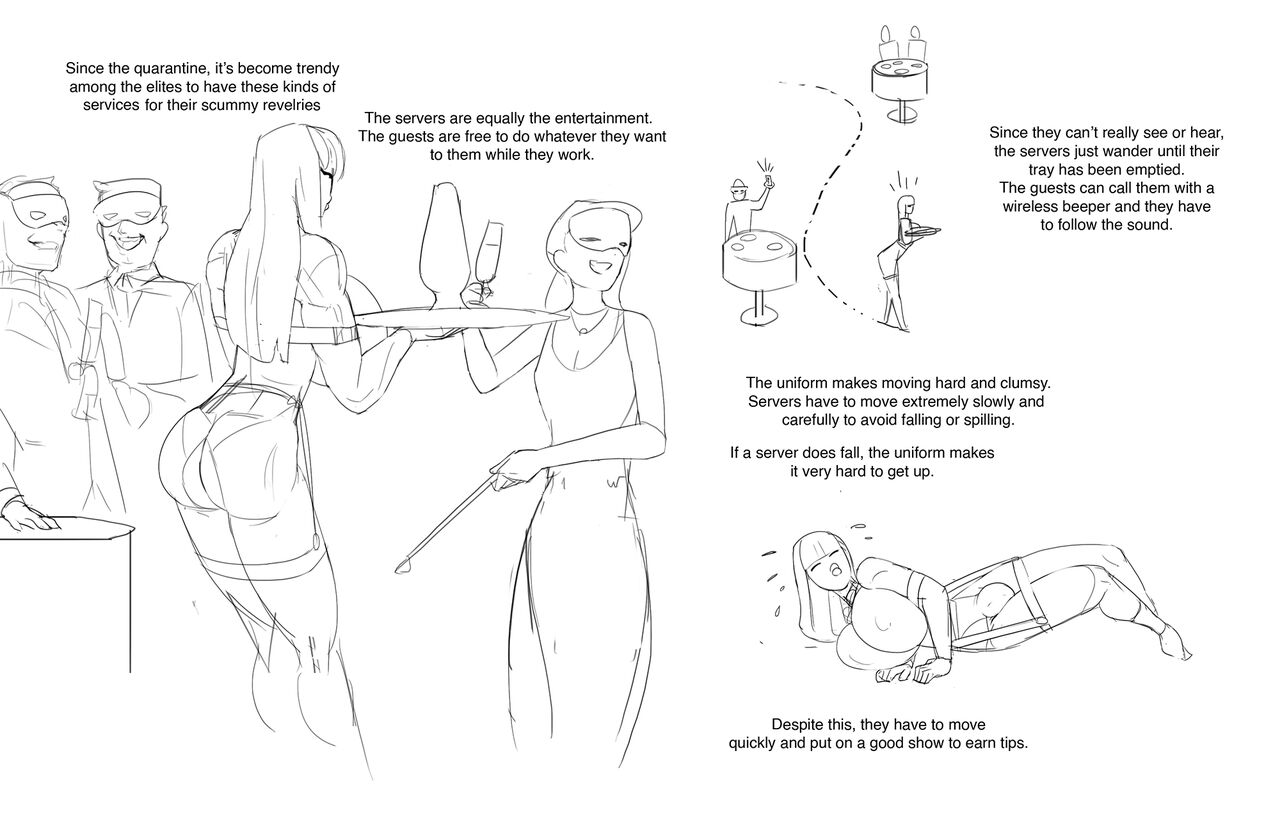 Since the quarantine, it's become trendy among the elites to have these kinds of services for their scummy revelries

The servers are equally the entertainment. The guests are free to do whatever they want to them while they work.

Since they can't really see or hear, the servers just wander until their tray has been emptied. The guests can call them with a wireless beeper and they have to follow the sound.

The uniform makes moving hard and clumsy. Servers have to move extremely slowly and carefully to avoid falling or spilling.

If a server does fall, the uniform makes it very hard to get up.

Despite this, they have to move quickly and put on a good show to earn tips.